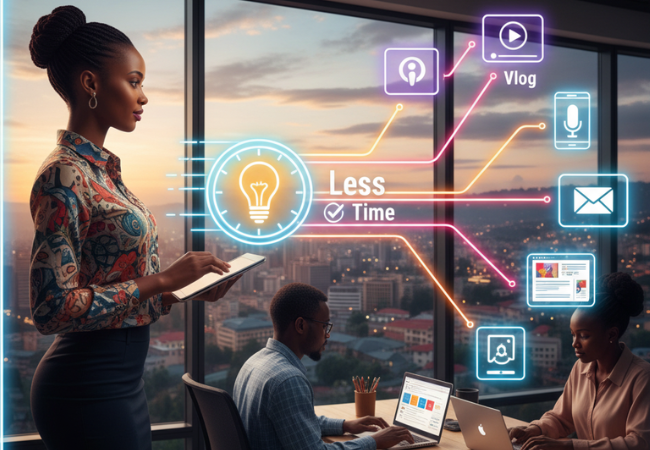 Vlog

Less

Time